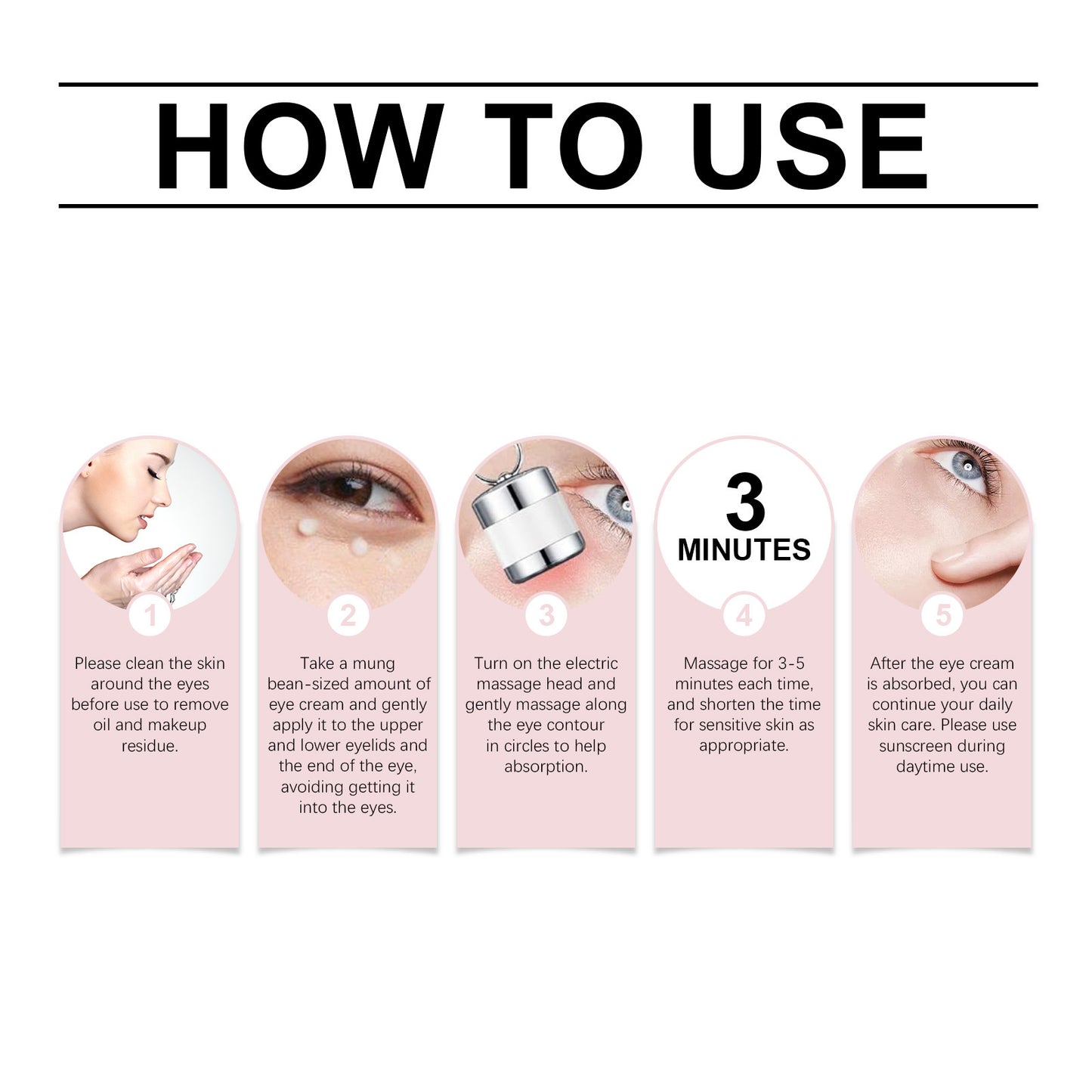 HOW TO USE

1

Please clean the skin around the eyes before use to remove oil and makeup residue.

2

Take a mung bean-sized amount of eye cream and gently apply it to the upper and lower eyelids and the end of the eye, avoiding getting it into the eyes.

3

Turn on the electric massage head and gently massage along the eye contour in circles to help absorption.

3
MINUTES

4

Massage for 3-5 minutes each time, and shorten the time for sensitive skin as appropriate.

5

After the eye cream is absorbed, you can continue your daily skin care. Please use sunscreen during daytime use.